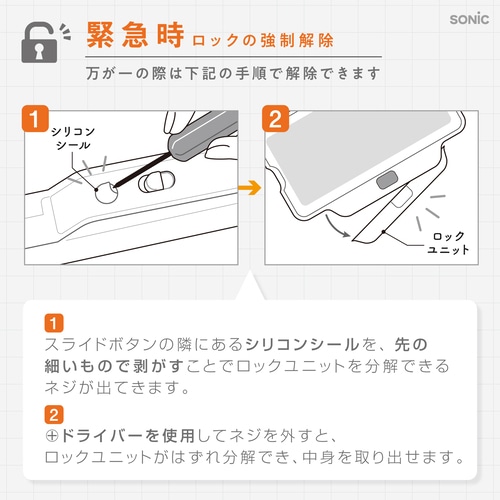 SONiC

緊急時 ロックの強制解除

万が一の際は下記の手順で解除できます

1

シリコンシール

2

ロックユニット

1

スライドボタンの隣にあるシリコンシールを、先の細いもので剥がすことでロックユニットを分解できるネジが出てきます。

2

⊕ドライバーを使用してネジを外すと、ロックユニットがはずれ分解でき、中身を取り出せます。