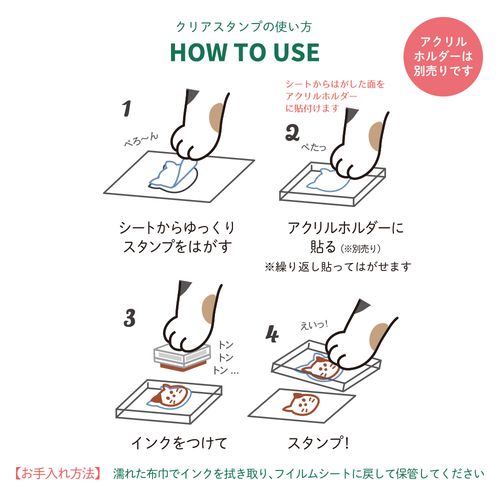 クリアスタンプの使い方

HOW TO USE

アクリルホルダーは別売りです

1

ぺろ〜ん

シートからゆっくりスタンプをはがす

シートからはがした面をアクリルホルダーに貼付けます

2

ぺたっ

アクリルホルダーに貼る（※別売り）

※繰り返し貼ってはがせます

3

トン
トン
トン…

インクをつけて

4

えいっ！

スタンプ！

【お手入れ方法】 濡れた布巾でインクを拭き取り、フイルムシートに戻して保管してください