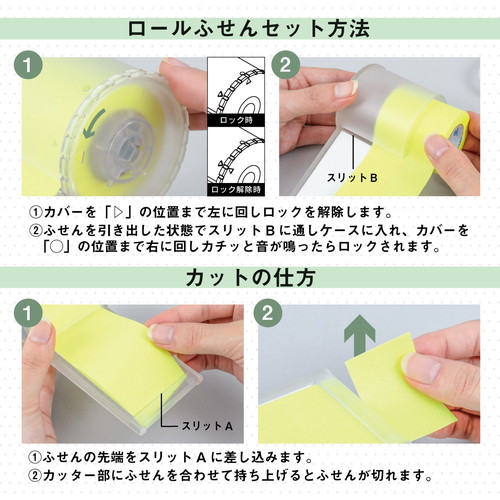 ロールふせんセット方法

1

ロック時

ロック解除時

2

スリットB

①カバーを「▷」の位置まで左に回しロックを解除します。
②ふせんを引き出した状態でスリットBに通しケースに入れ、カバーを「○」の位置まで右に回しカチッと音が鳴ったらロックされます。

カットの仕方

1

スリットA

2

①ふせんの先端をスリットAに差し込みます。
②カッター部にふせんを合わせて持ち上げるとふせんが切れます。