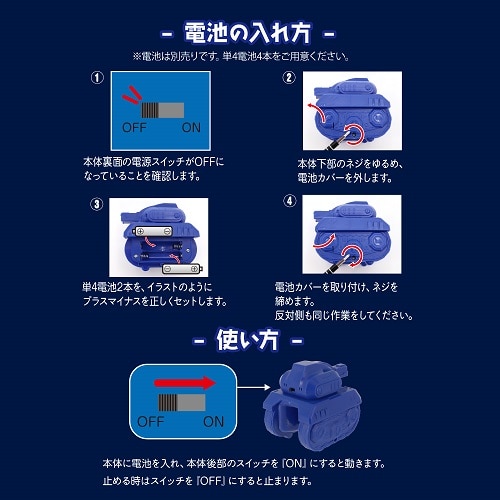 - 電池の入れ方 -

※電池は別売りです。単4電池4本をご用意ください。

①

OFF ON

本体裏面の電源スイッチがOFFになっていることを確認します。

②

本体下部のネジをゆるめ、電池カバーを外します。

③

単4電池2本を、イラストのようにプラスマイナスを正しくセットします。

④

電池カバーを取り付け、ネジを締めます。
反対側も同じ作業をしてください。

- 使い方 -

OFF ON

本体に電池を入れ、本体後部のスイッチを『ON』にすると動きます。
止める時はスイッチを『OFF』にすると止まります。