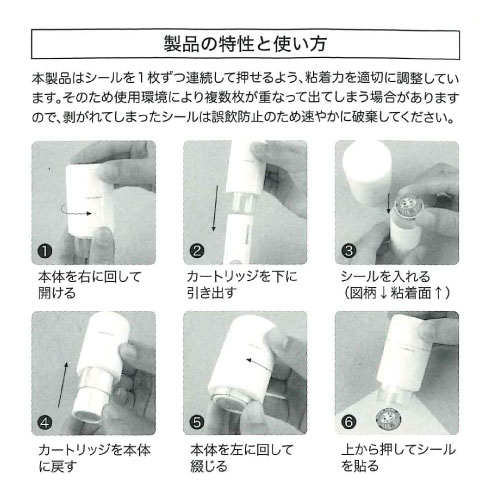 製品の特性と使い方

本製品はシールを１枚ずつ連続して押せるよう、粘着力を適切に調整しています。そのため使用環境により複数枚が重なって出てしまう場合がありますので、剥がれてしまったシールは誤飲防止のため速やかに破棄してください。

❶ 本体を右に回して開ける

❷ カートリッジを下に引き出す

❸ シールを入れる（図柄↓粘着面↑）

❹ カートリッジを本体に戻す

❺ 本体を左に回して綴じる

❻ 上から押してシールを貼る